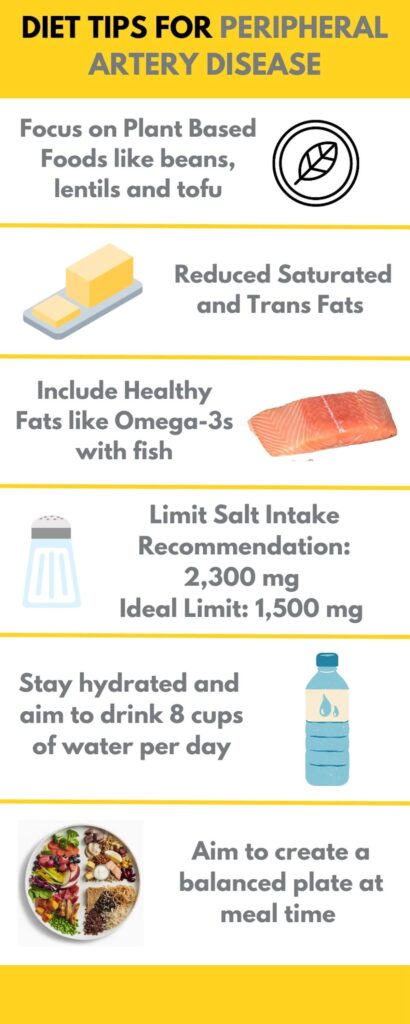 DIET TIPS FOR PERIPHERAL ARTERY DISEASE

Focus on Plant Based Foods like beans, lentils and tofu

Reduced Saturated and Trans Fats

Include Healthy Fats like Omega-3s with fish

Limit Salt Intake Recommendation: 2,300 mg Ideal Limit: 1,500 mg

Stay hydrated and aim to drink 8 cups of water per day

Aim to create a balanced plate at meal time