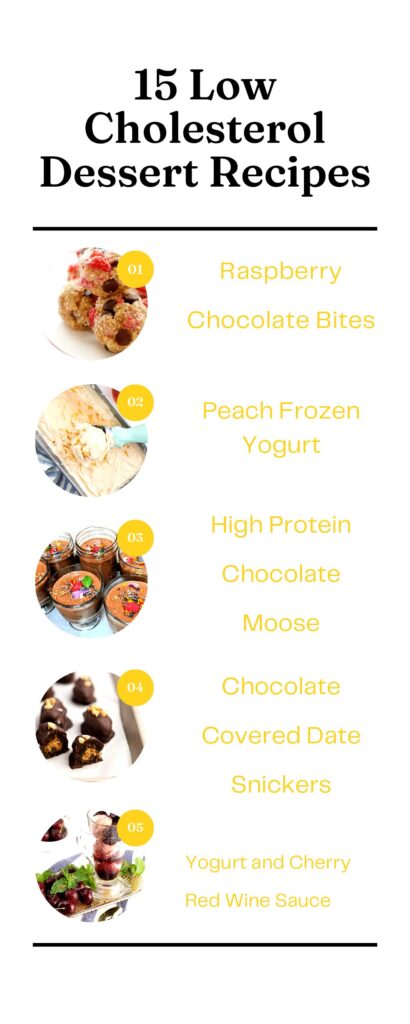 15 Low Cholesterol Dessert Recipes

01
Raspberry Chocolate Bites

02
Peach Frozen Yogurt

03
High Protein Chocolate Moose

04
Chocolate Covered Date Snickers

05
Yogurt and Cherry Red Wine Sauce