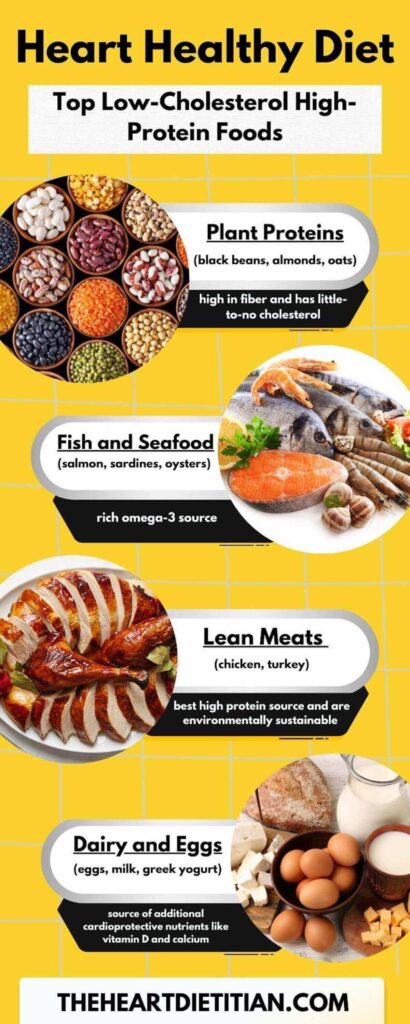 Heart Healthy Diet

Top Low-Cholesterol High-Protein Foods

Plant Proteins
(black beans, almonds, oats)

high in fiber and has little-to-no cholesterol

Fish and Seafood
(salmon, sardines, oysters)

rich omega-3 source

Lean Meats
(chicken, turkey)

best high protein source and are environmentally sustainable

Dairy and Eggs
(eggs, milk, greek yogurt)

source of additional cardioprotective nutrients like vitamin D and calcium

THEHEARTDIETITIAN.COM