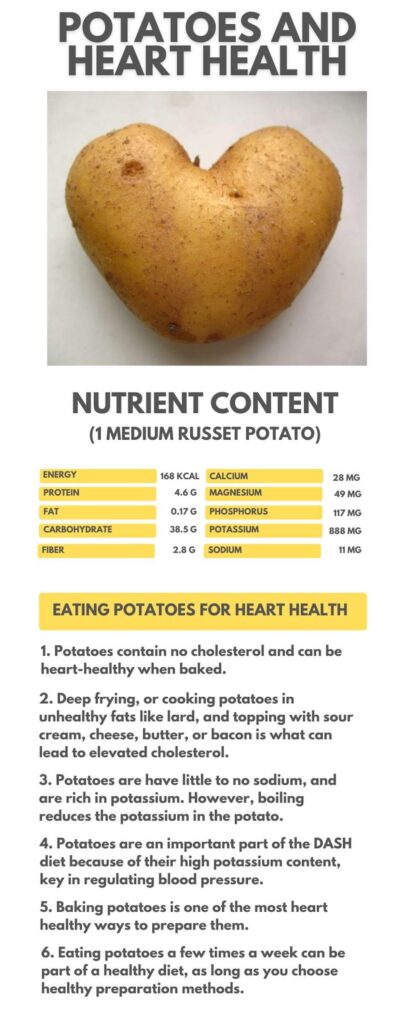 POTATOES AND HEART HEALTH

NUTRIENT CONTENT
(1 MEDIUM RUSSET POTATO)

| ENERGY | 168 KCAL | CALCIUM | 28 MG |
|---|---|---|---|
| PROTEIN | 4.6 G | MAGNESIUM | 49 MG |
| FAT | 0.17 G | PHOSPHORUS | 117 MG |
| CARBOHYDRATE | 38.5 G | POTASSIUM | 888 MG |
| FIBER | 2.8 G | SODIUM | 11 MG |

EATING POTATOES FOR HEART HEALTH

1. Potatoes contain no cholesterol and can be heart-healthy when baked.

2. Deep frying, or cooking potatoes in unhealthy fats like lard, and topping with sour cream, cheese, butter, or bacon is what can lead to elevated cholesterol.

3. Potatoes are have little to no sodium, and are rich in potassium. However, boiling reduces the potassium in the potato.

4. Potatoes are an important part of the DASH diet because of their high potassium content, key in regulating blood pressure.

5. Baking potatoes is one of the most heart healthy ways to prepare them.

6. Eating potatoes a few times a week can be part of a healthy diet, as long as you choose healthy preparation methods.